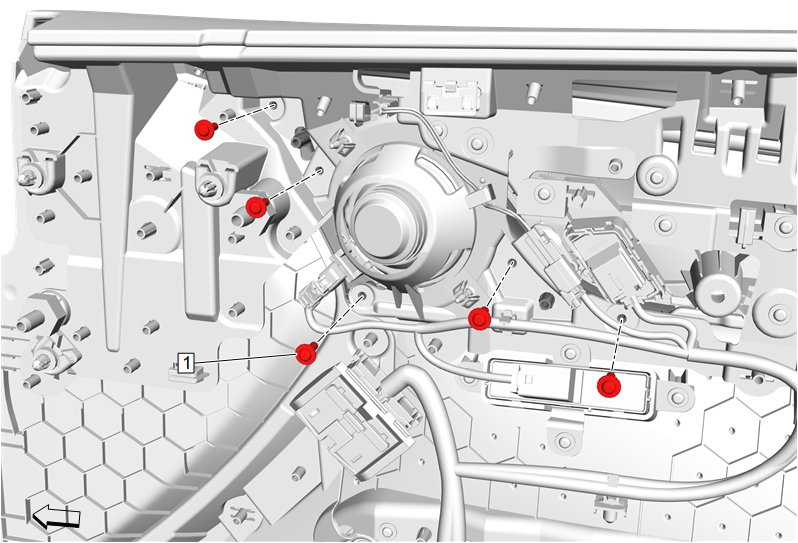 1