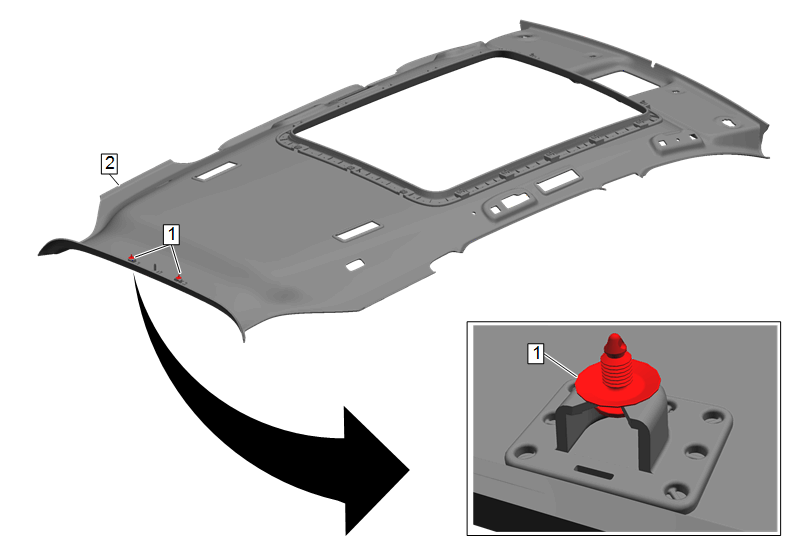 2

1

1