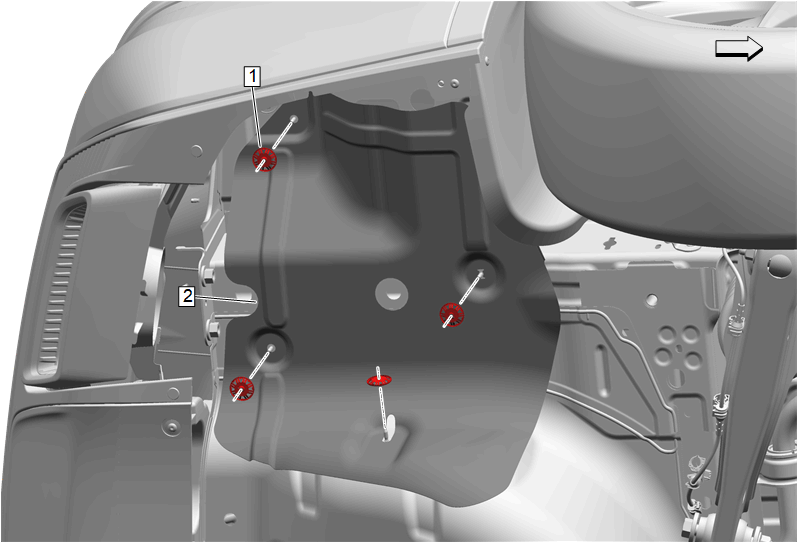 1

2