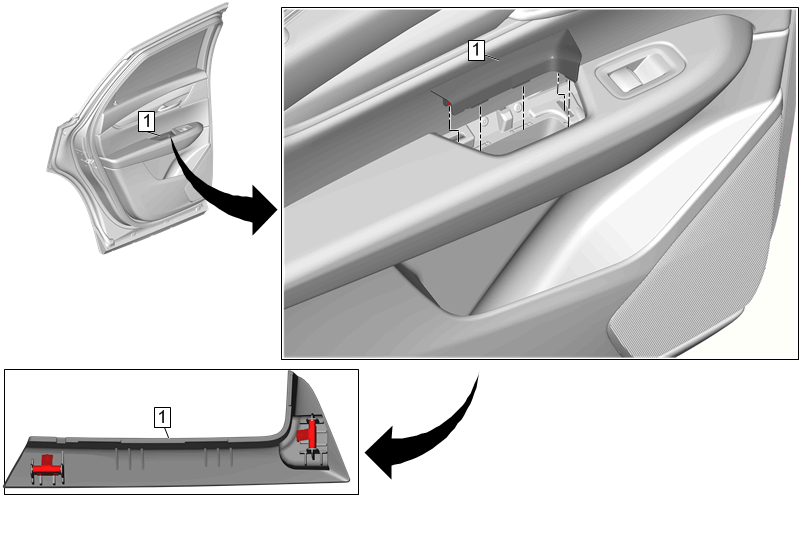 1
1
1