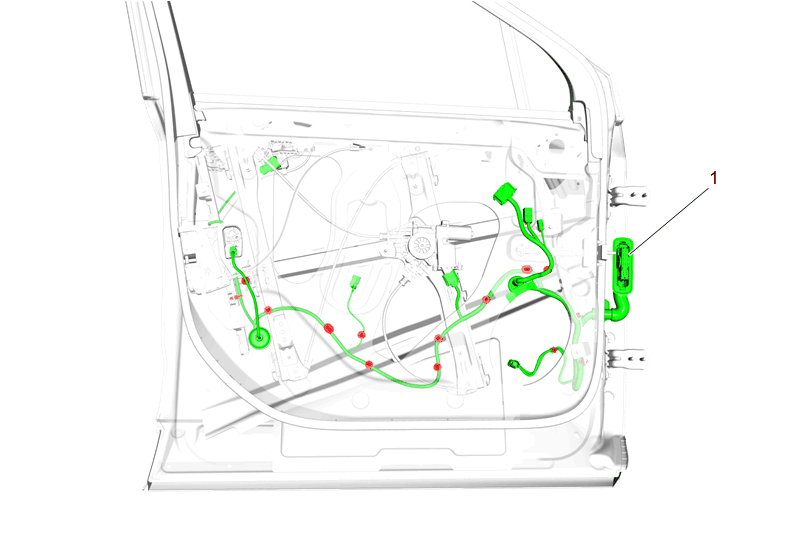 1