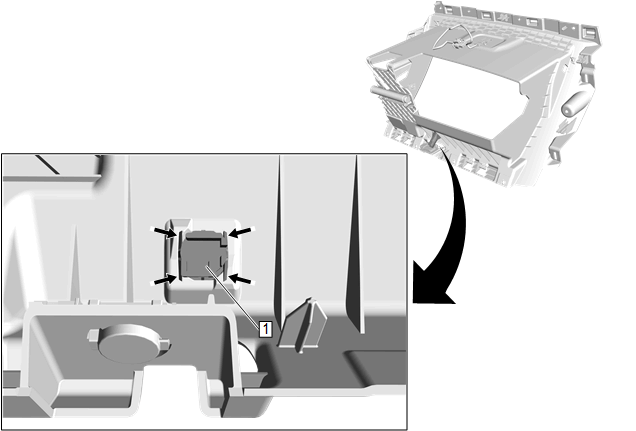 1