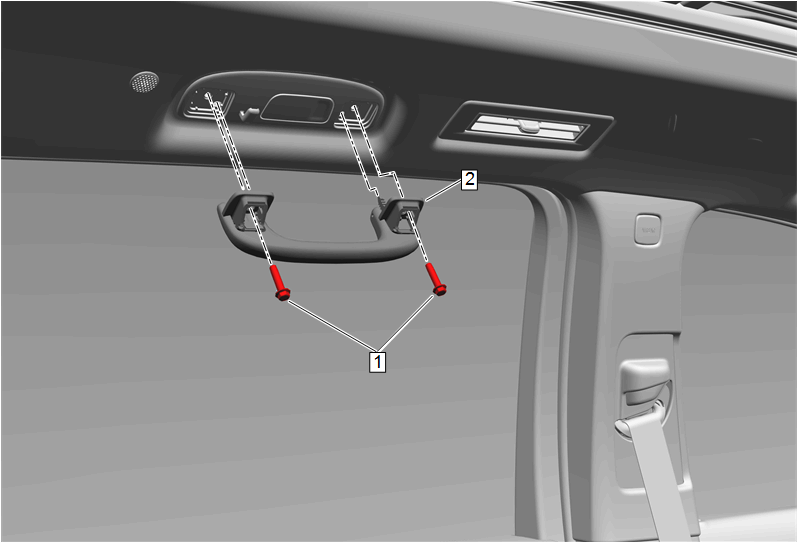 2
1