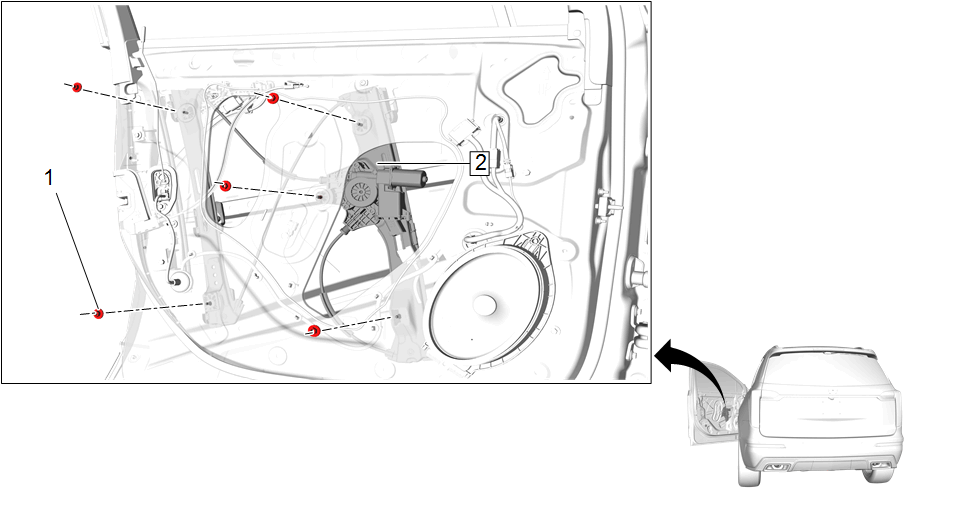 1
2