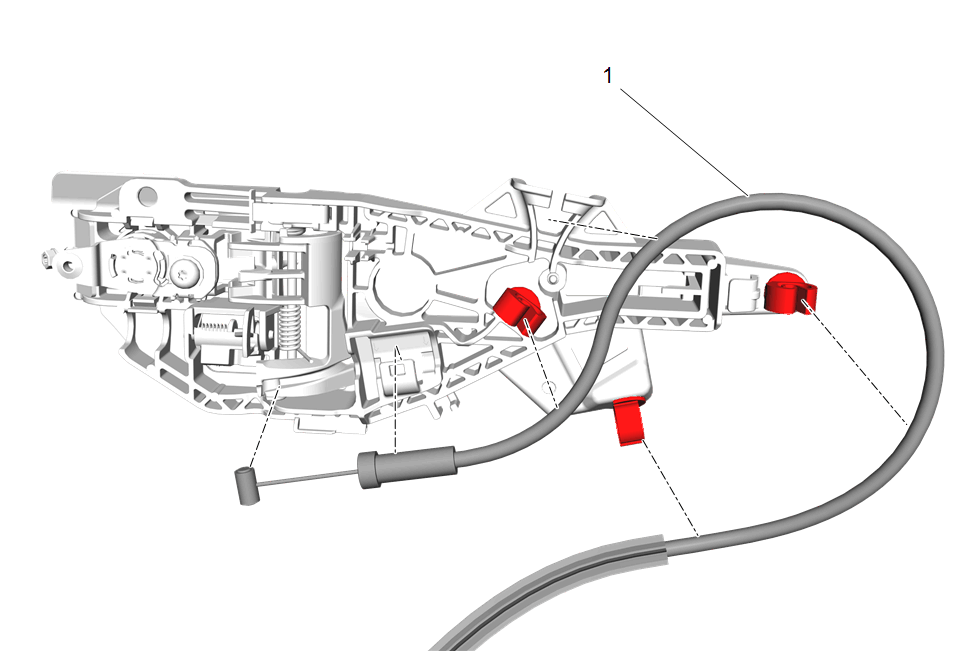 1