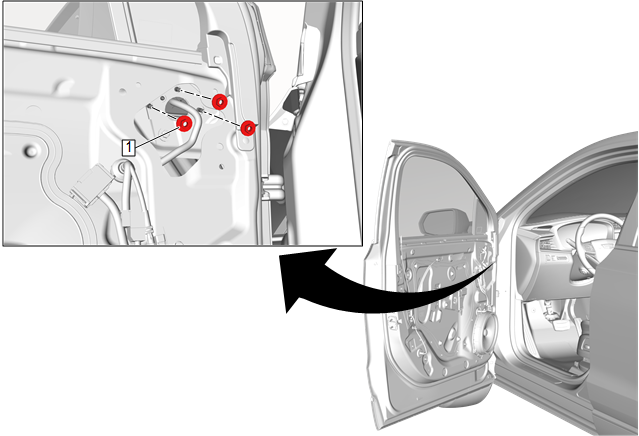 1