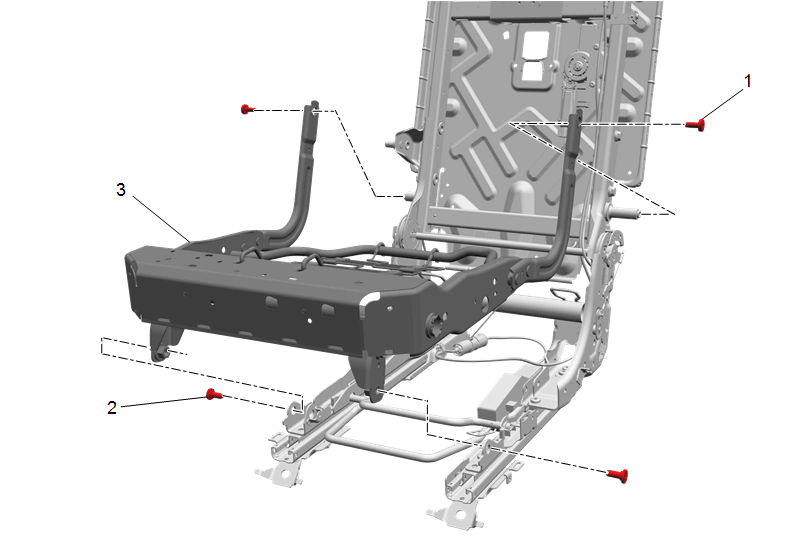 1

3

2