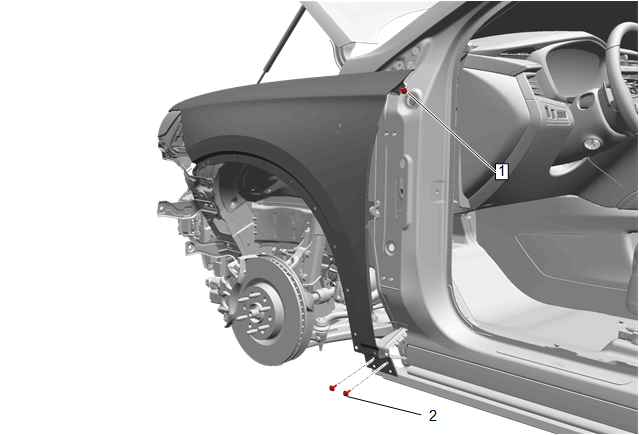 1
2