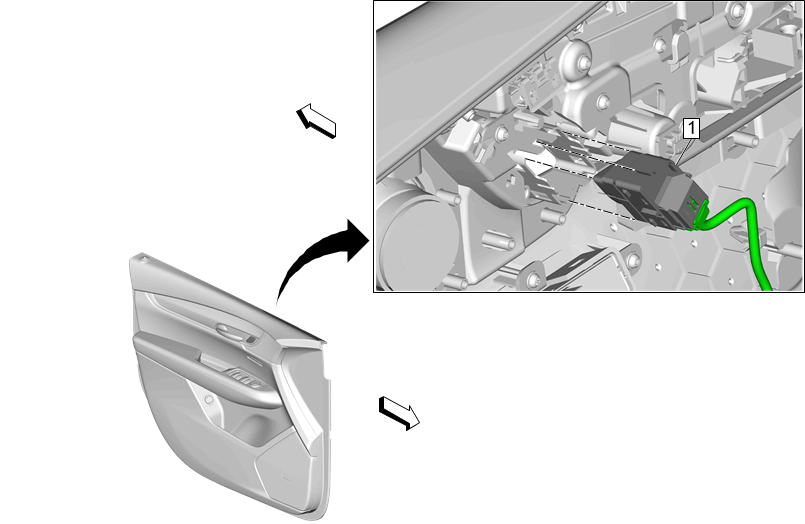 1