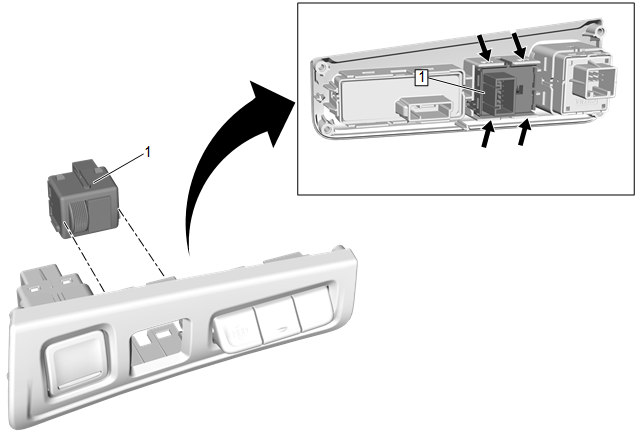 1

1