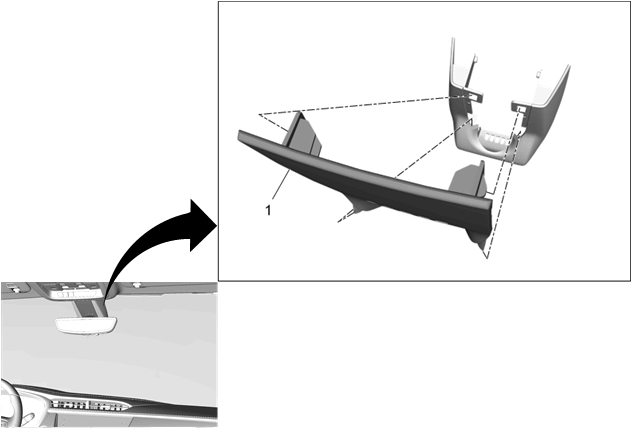 1