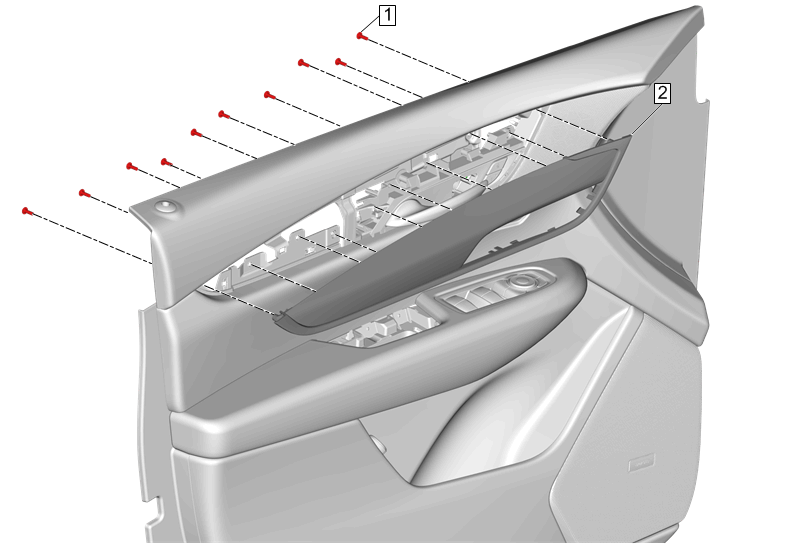 1
2