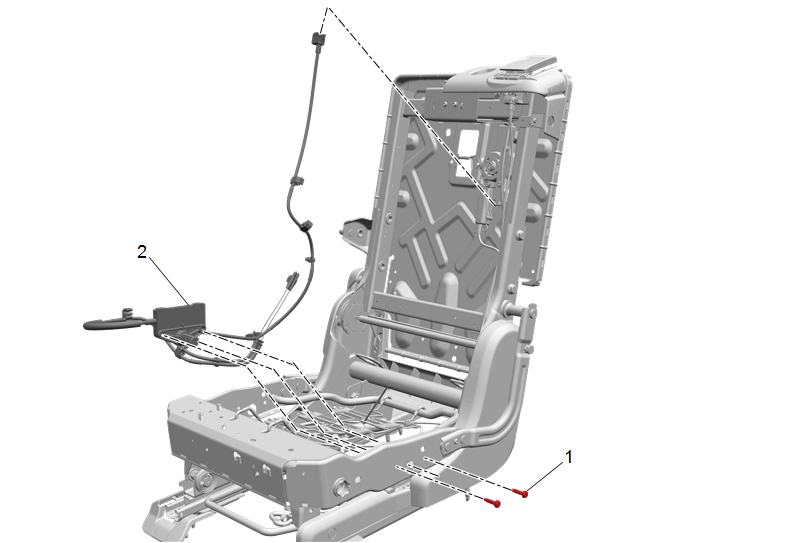 2

1