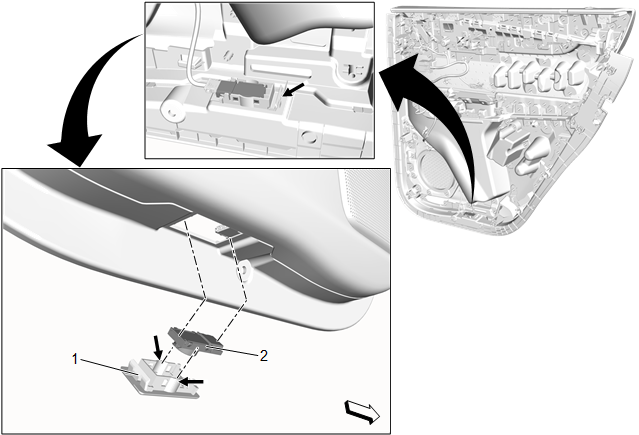 1
2