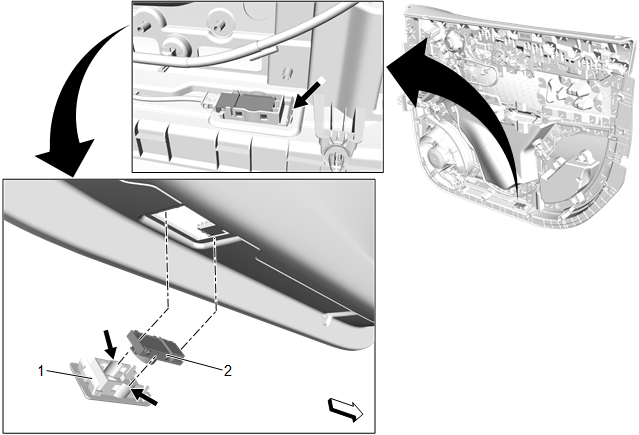 1
2