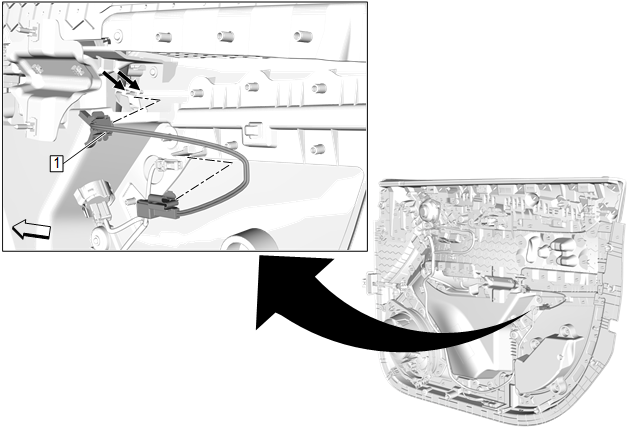 1