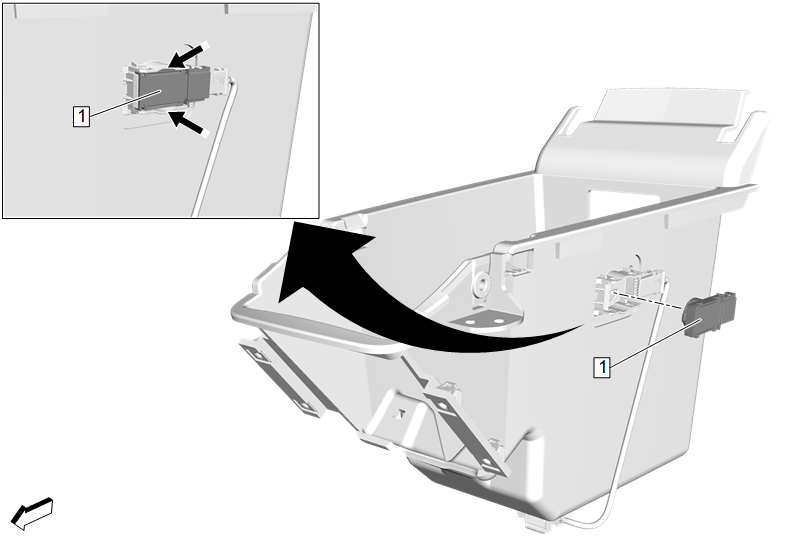 1

1