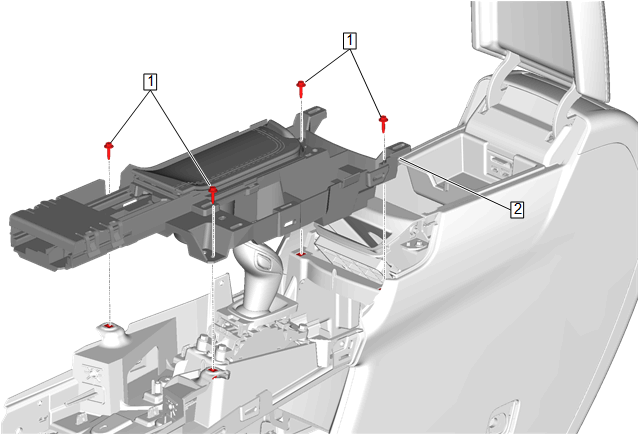 1
1
2