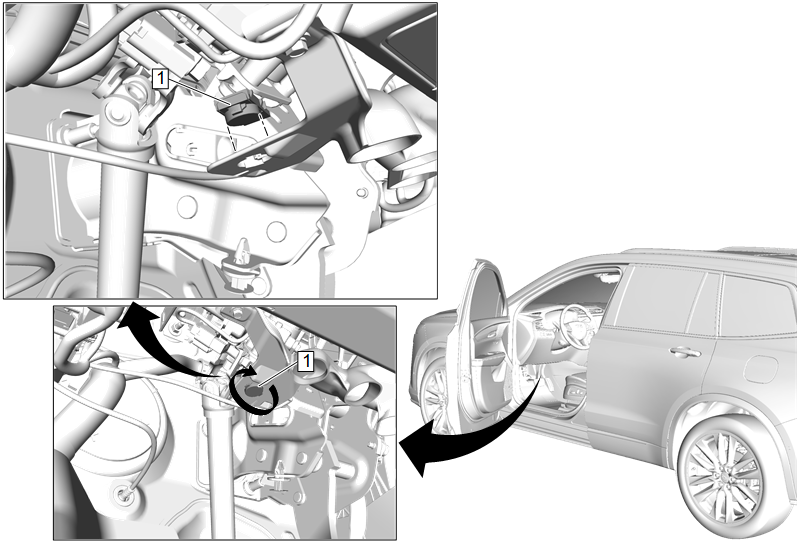 1

1