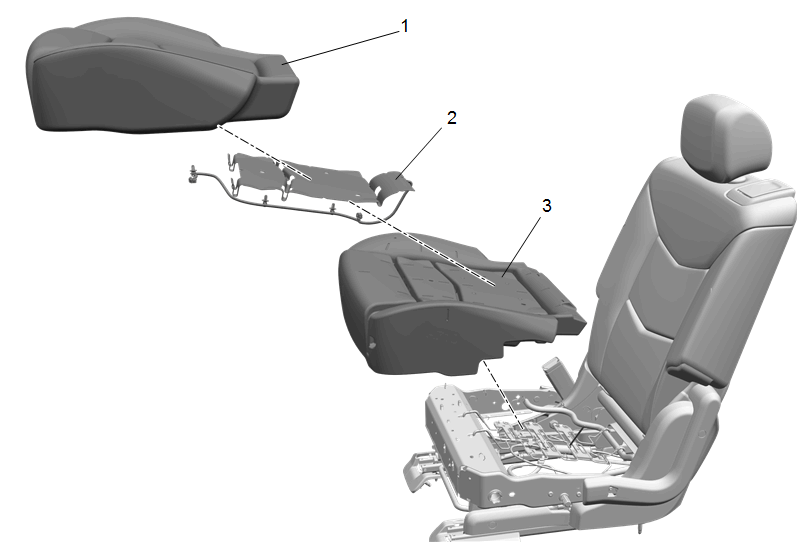 1
2
3