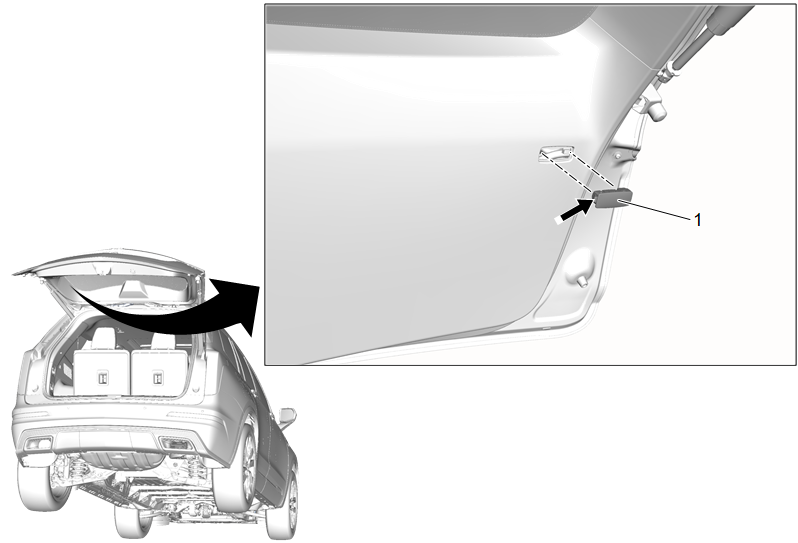 1