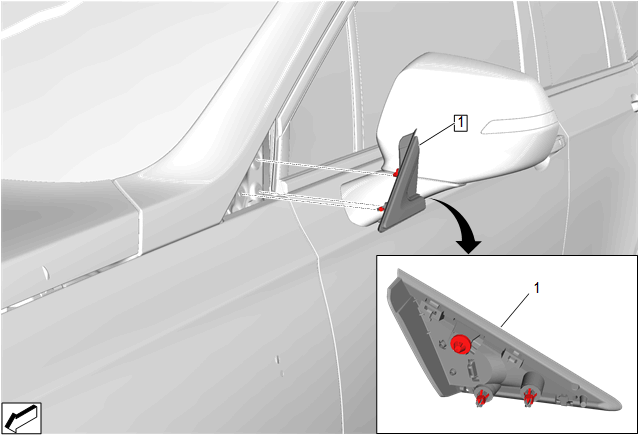 1

1