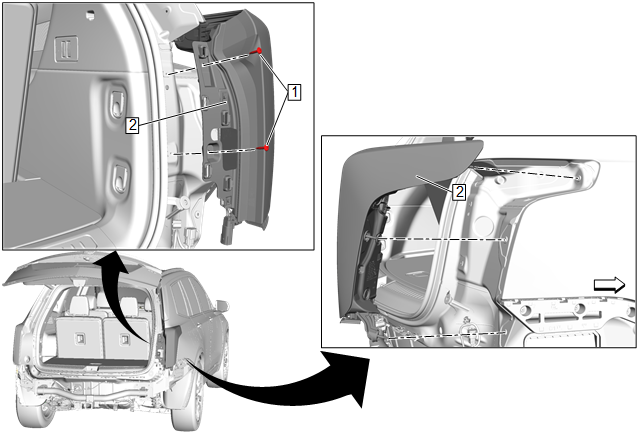 1
2
2