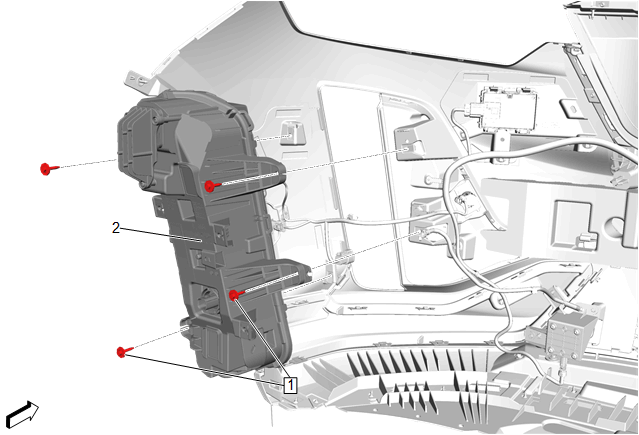 2

1