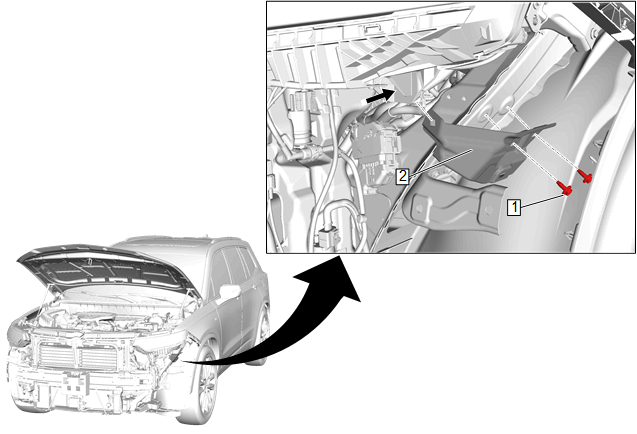 2
1