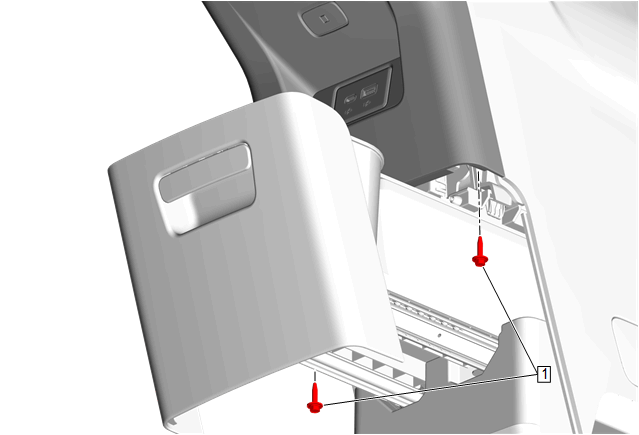 1