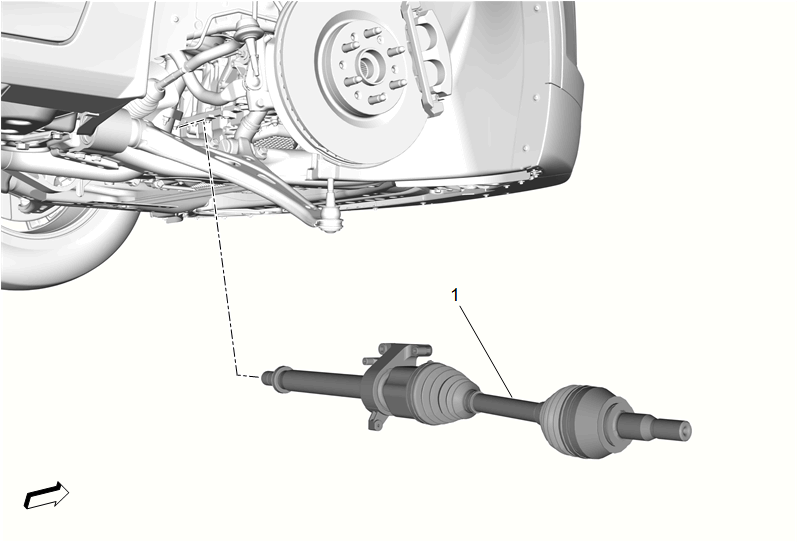 1