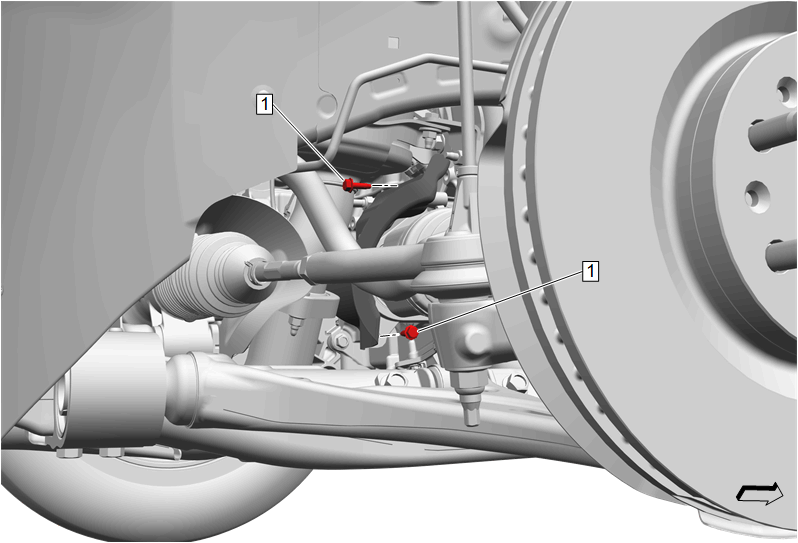 1
1