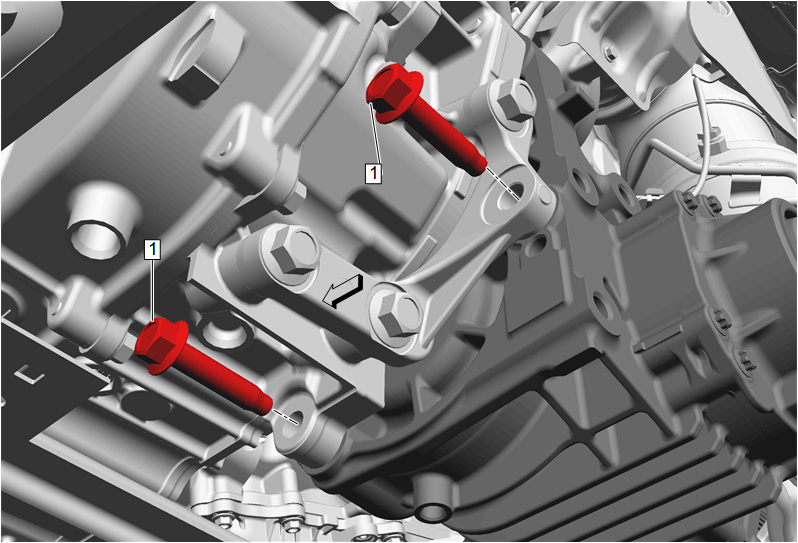 1

1