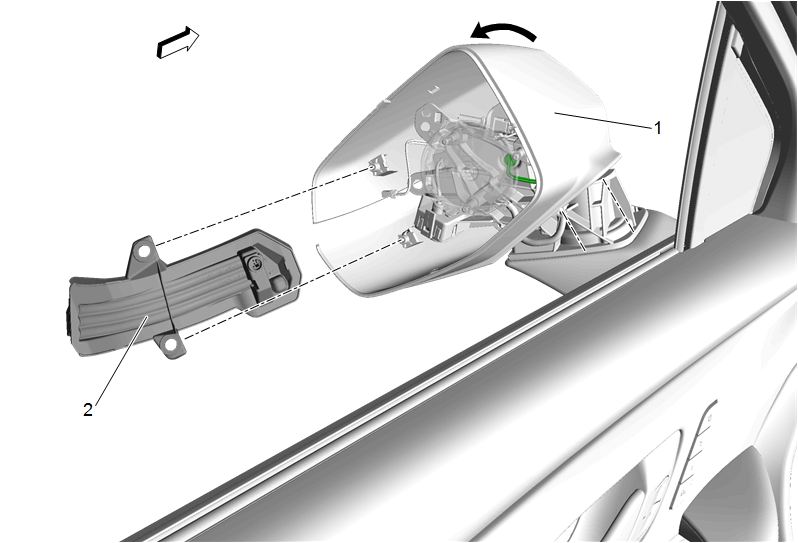 1

2