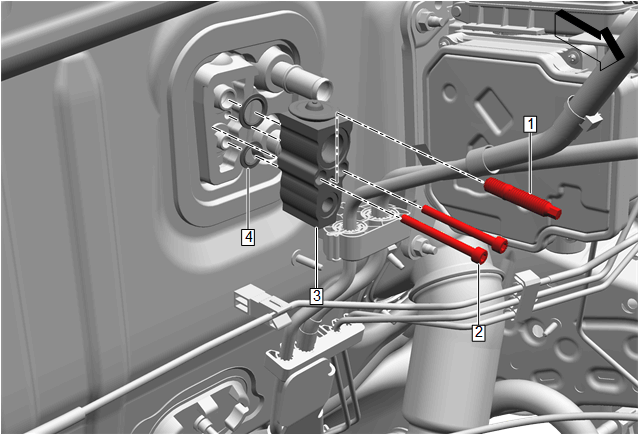 1
4
3
2