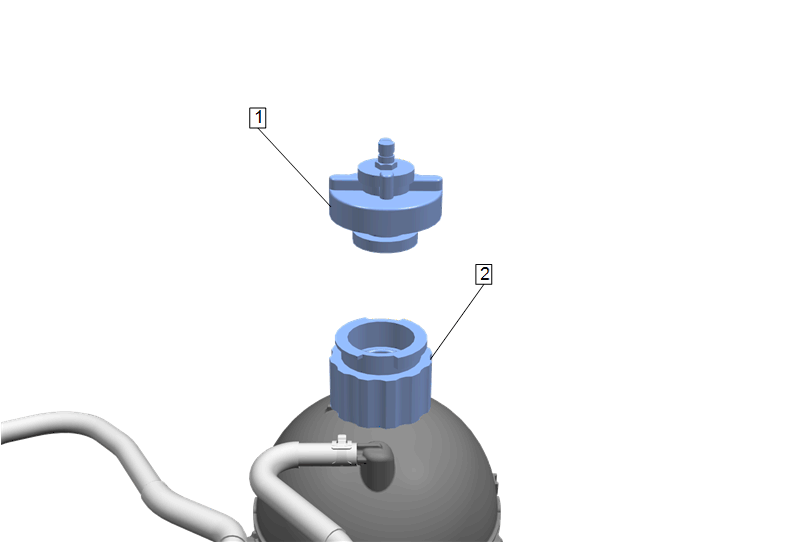 1

2