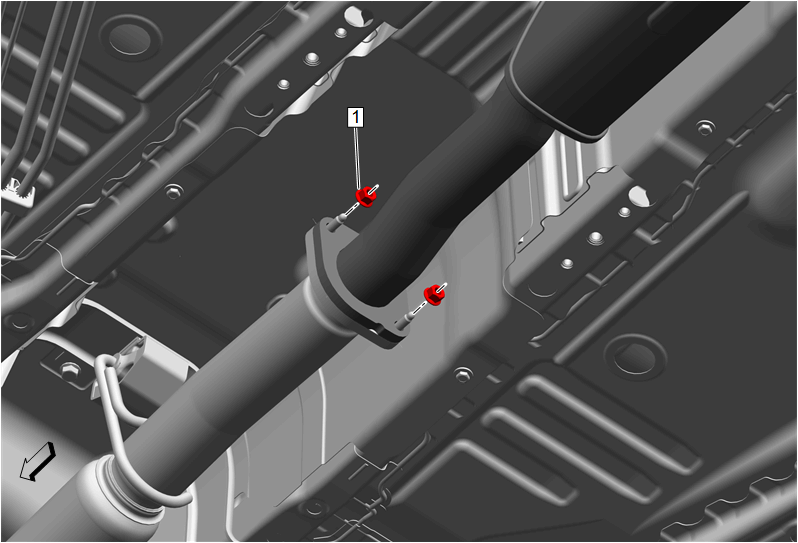 1