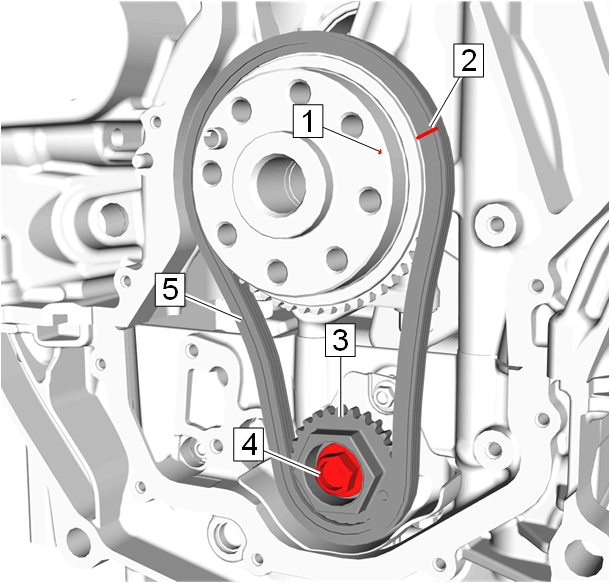 2
1
5
3
4