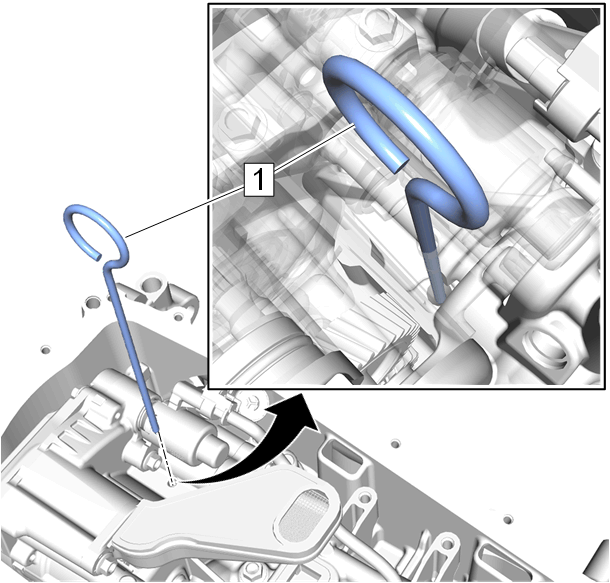 1