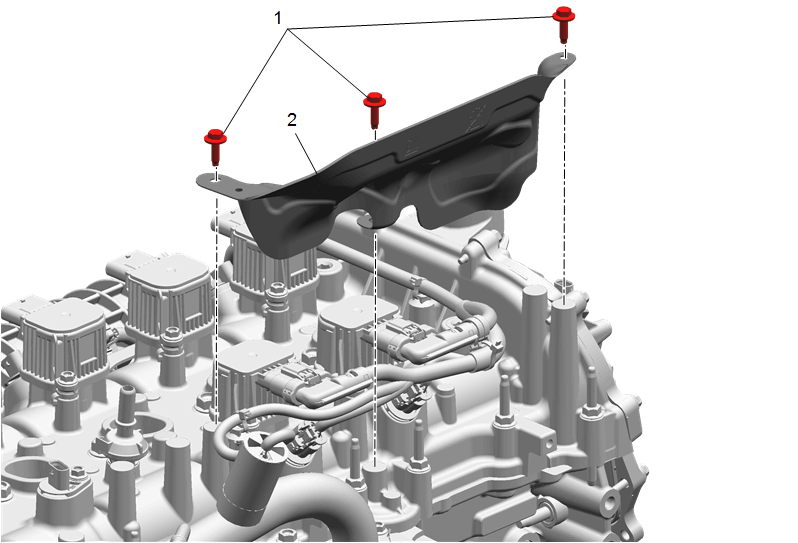 1
2