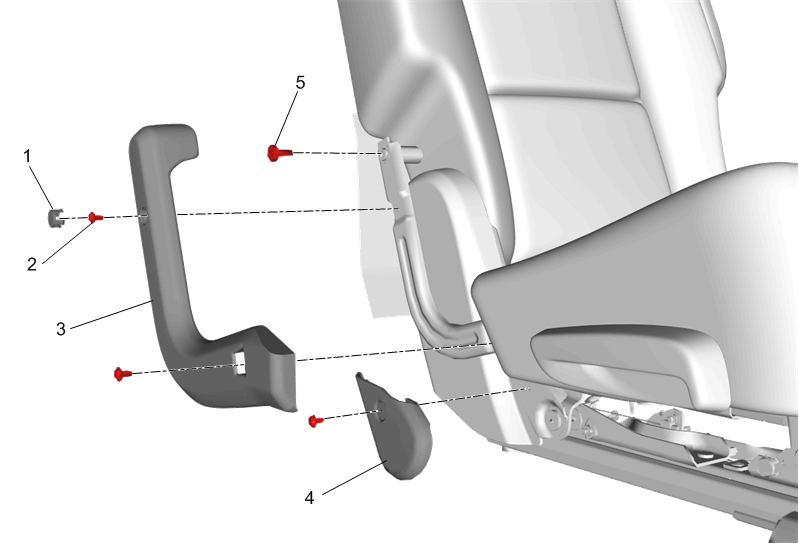 5
1
2
3
4