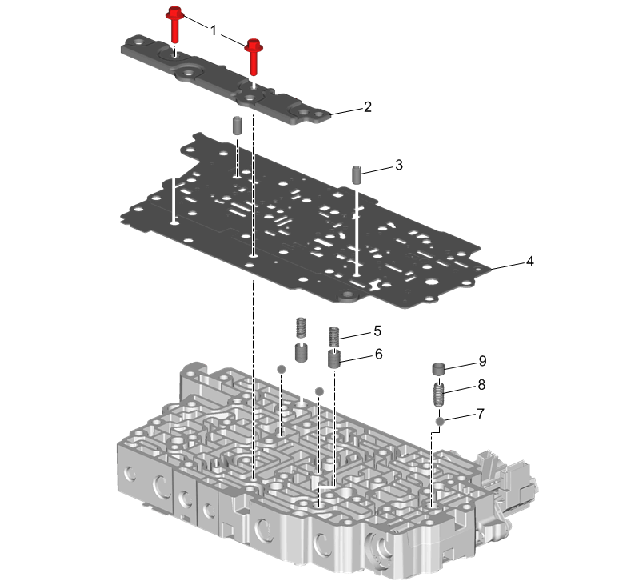 1
2
3
4
5
6
9
8
7