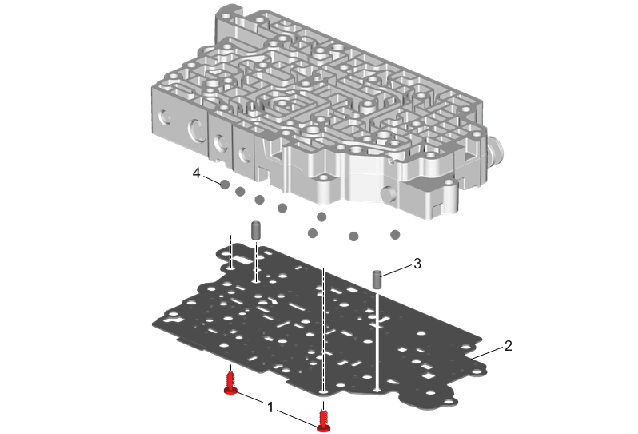 4
3
2
1