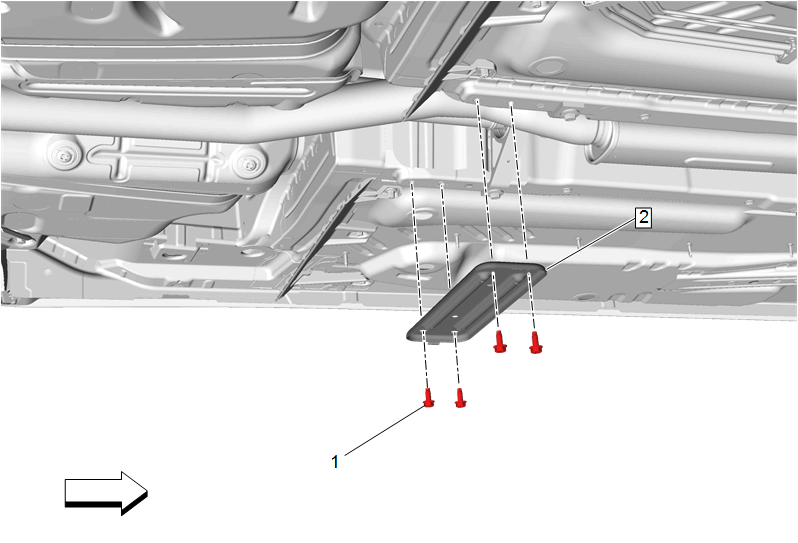 2

1