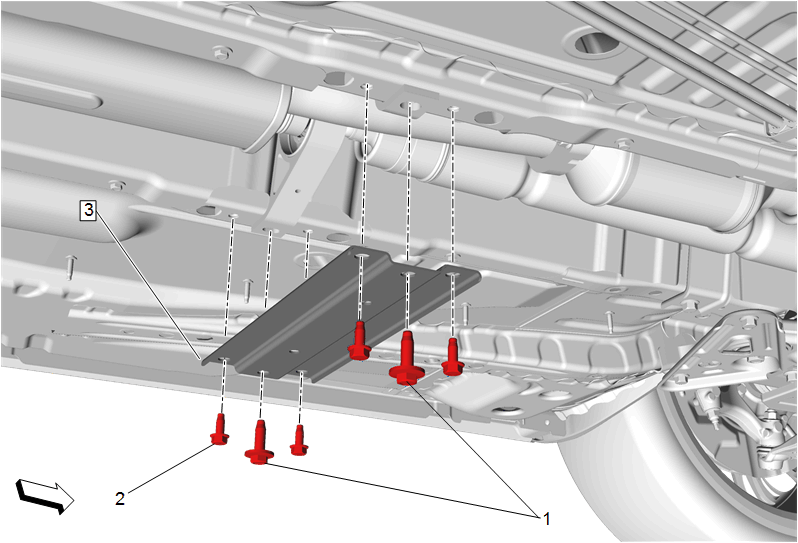 3
2
1