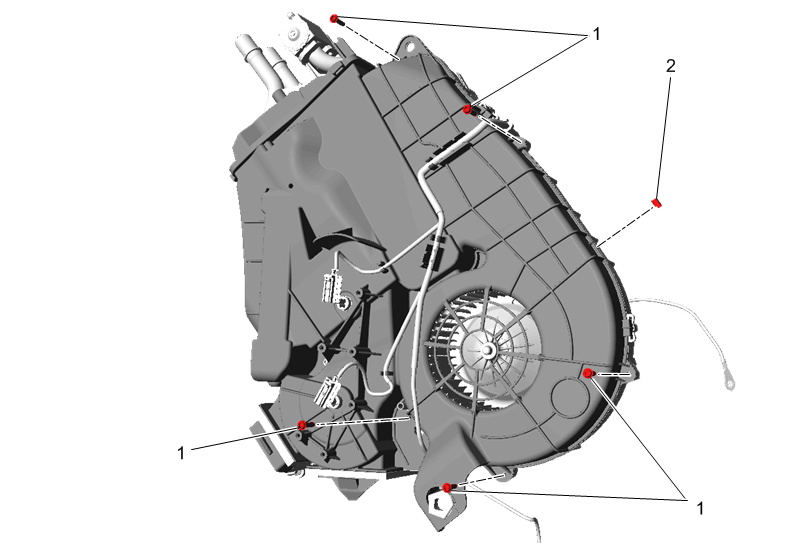 1
2
1
1