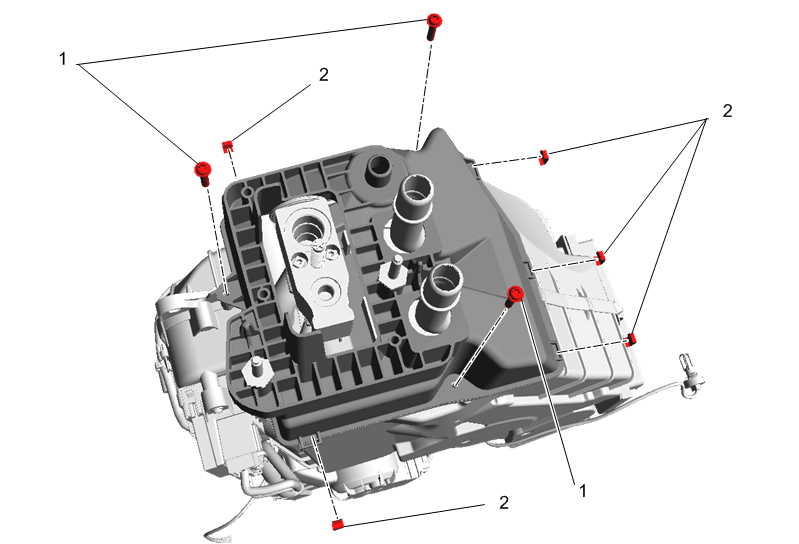 1
2
2
1
2