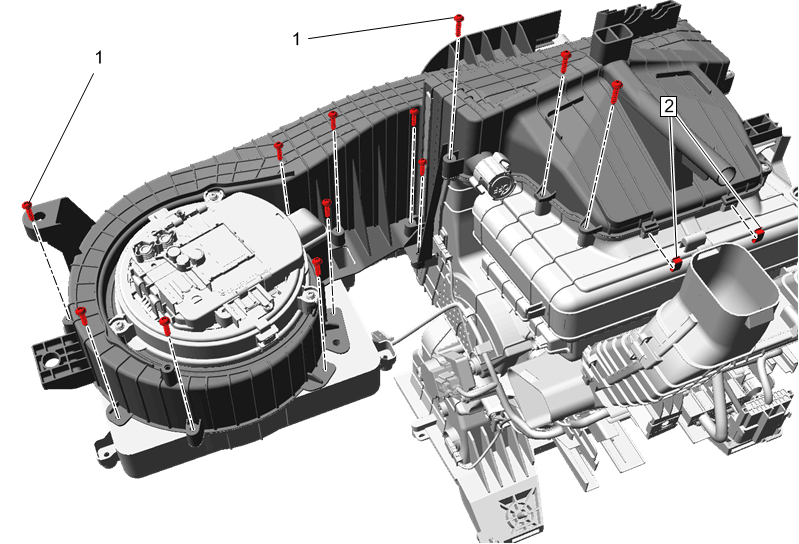 1

1

2