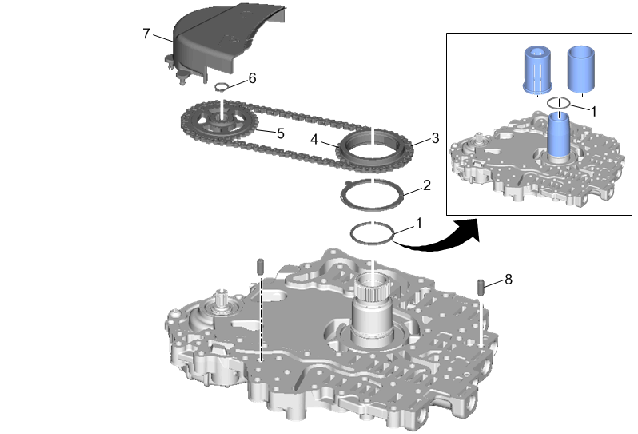 7
6
5
4
3
2
1
8
1