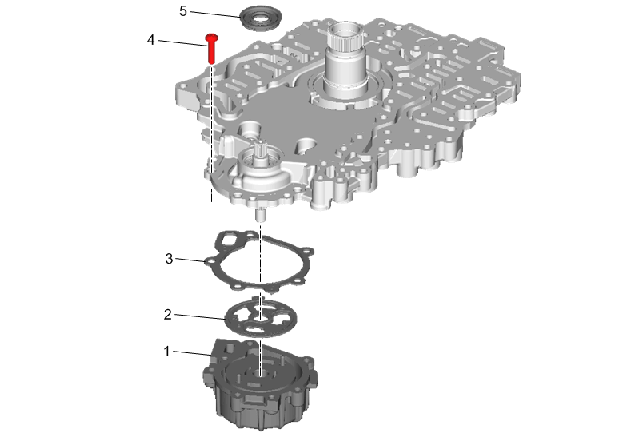 5
4
3
2
1